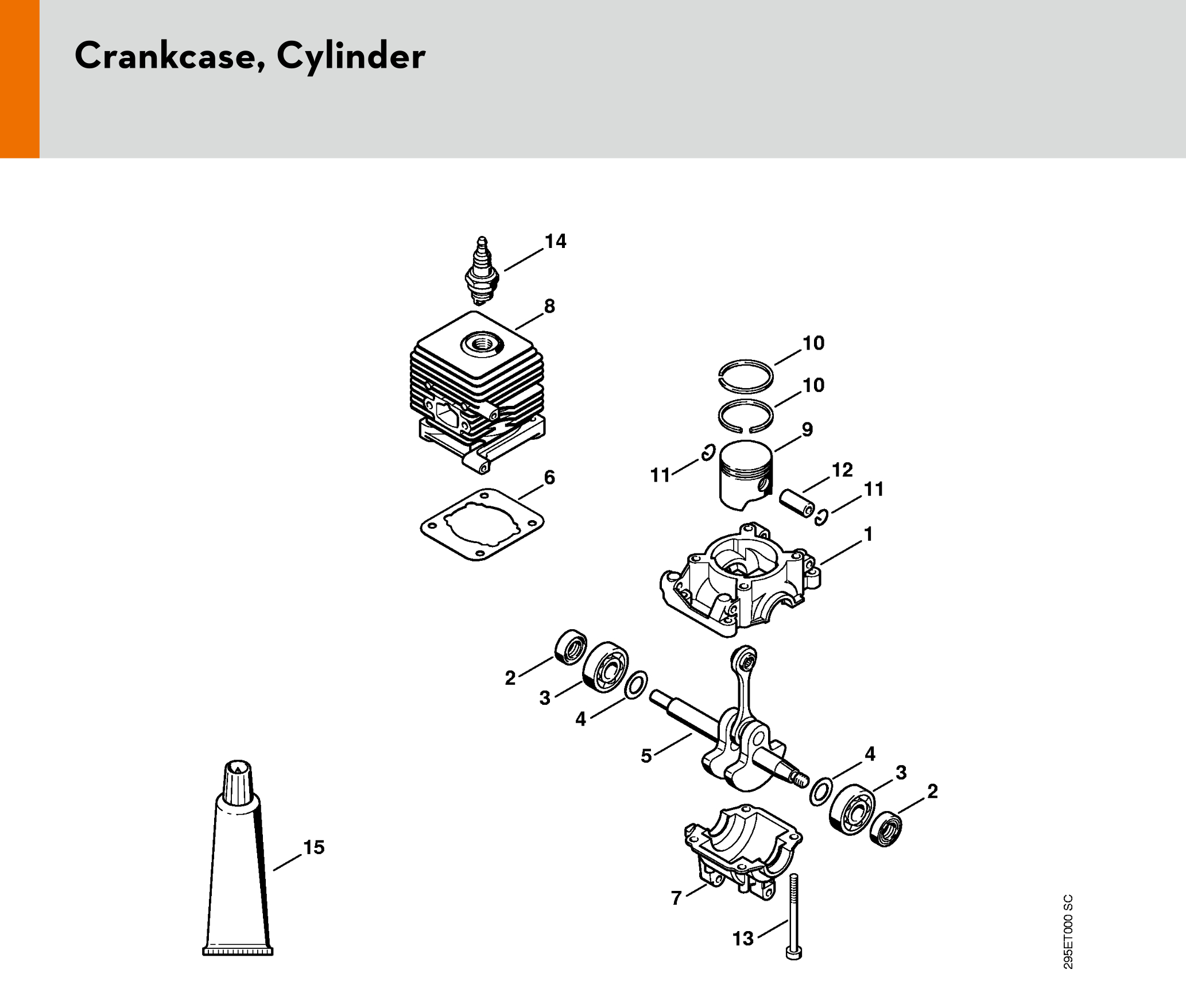 Crankcase, Cylinder

14
8
10
10
9
11
12
11
6
1
2
3
4
5
4
3
2
15
7
13

295ET000 SC